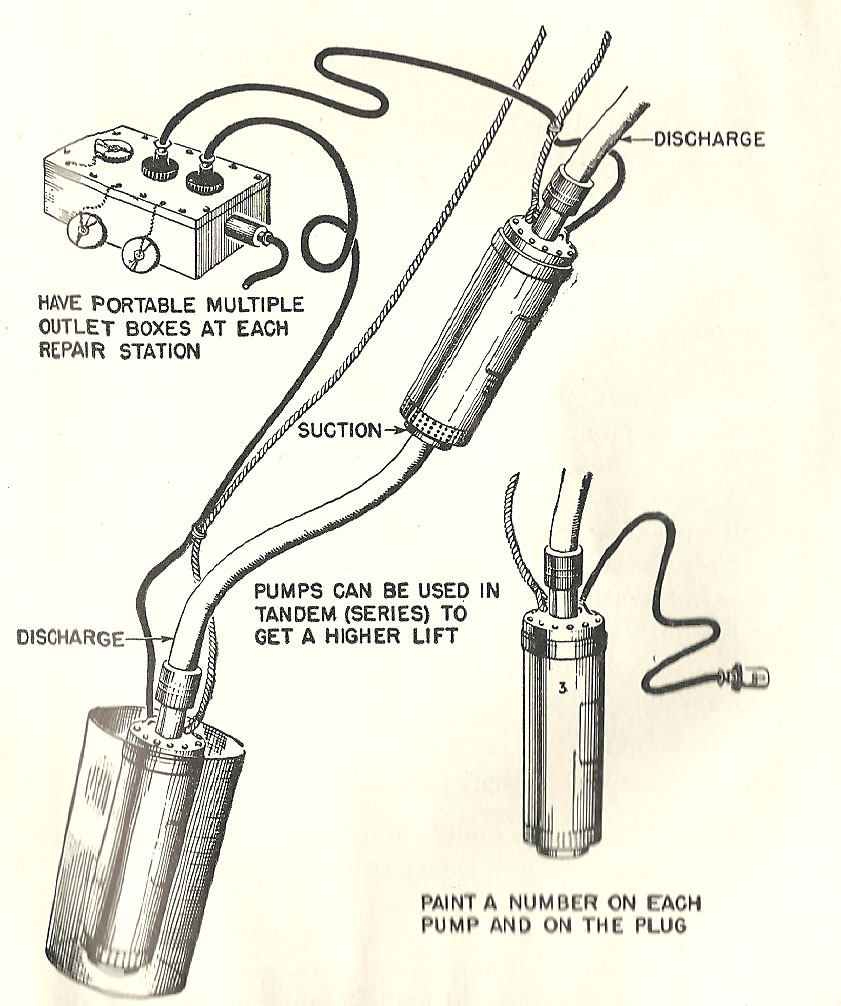 DISCHARGE

HAVE PORTABLE MULTIPLE OUTLET BOXES AT EACH REPAIR STATION

SUCTION

PUMPS CAN BE USED IN TANDEM (SERIES) TO GET A HIGHER LIFT

DISCHARGE

3

PAINT A NUMBER ON EACH PUMP AND ON THE PLUG