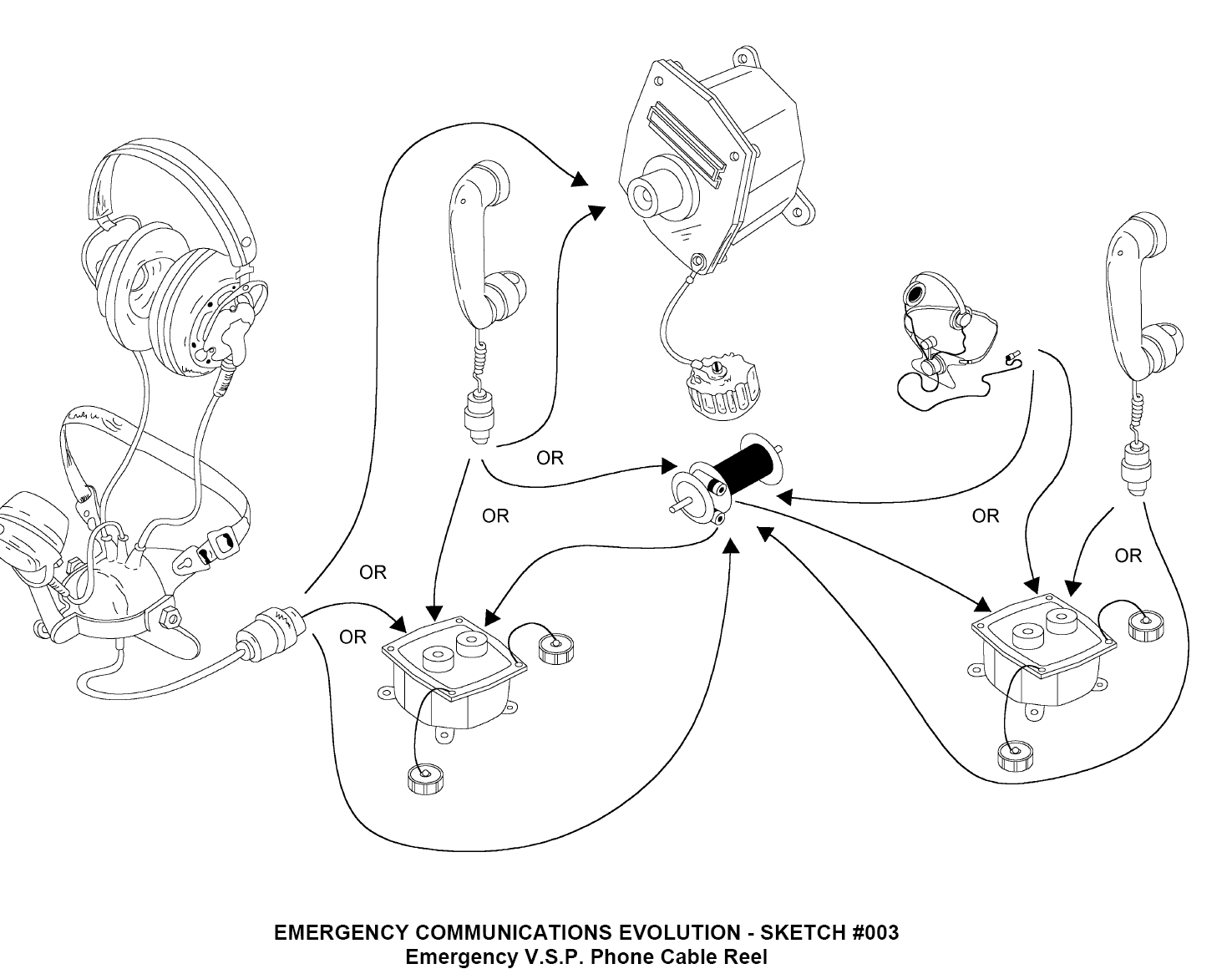 OR

OR

OR

OR

OR

OR

EMERGENCY COMMUNICATIONS EVOLUTION - SKETCH #003
Emergency V.S.P. Phone Cable Reel